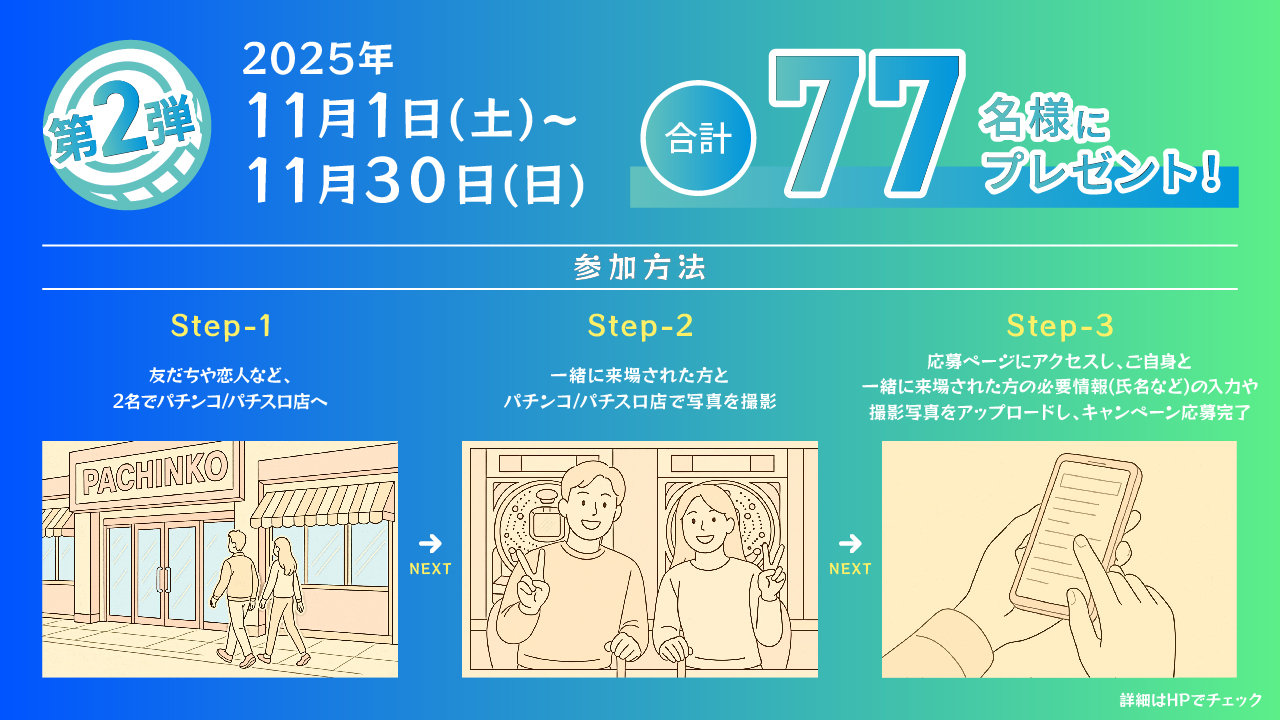 第2弾

2025年
11月1日(土)~
11月30日(日)

合計 77 名様に
プレゼント!

参加方法

Step-1

友だちや恋人など、
2名でパチンコ/パチスロ店へ

PACHINKO

NEXT

Step-2

一緒に来場された方と
パチンコ/パチスロ店で写真を撮影

NEXT

Step-3

応募ページにアクセスし、ご自身と
一緒に来場された方の必要情報(氏名など)の入力や
撮影写真をアップロードし、キャンペーン応募完了

詳細はHPでチェック