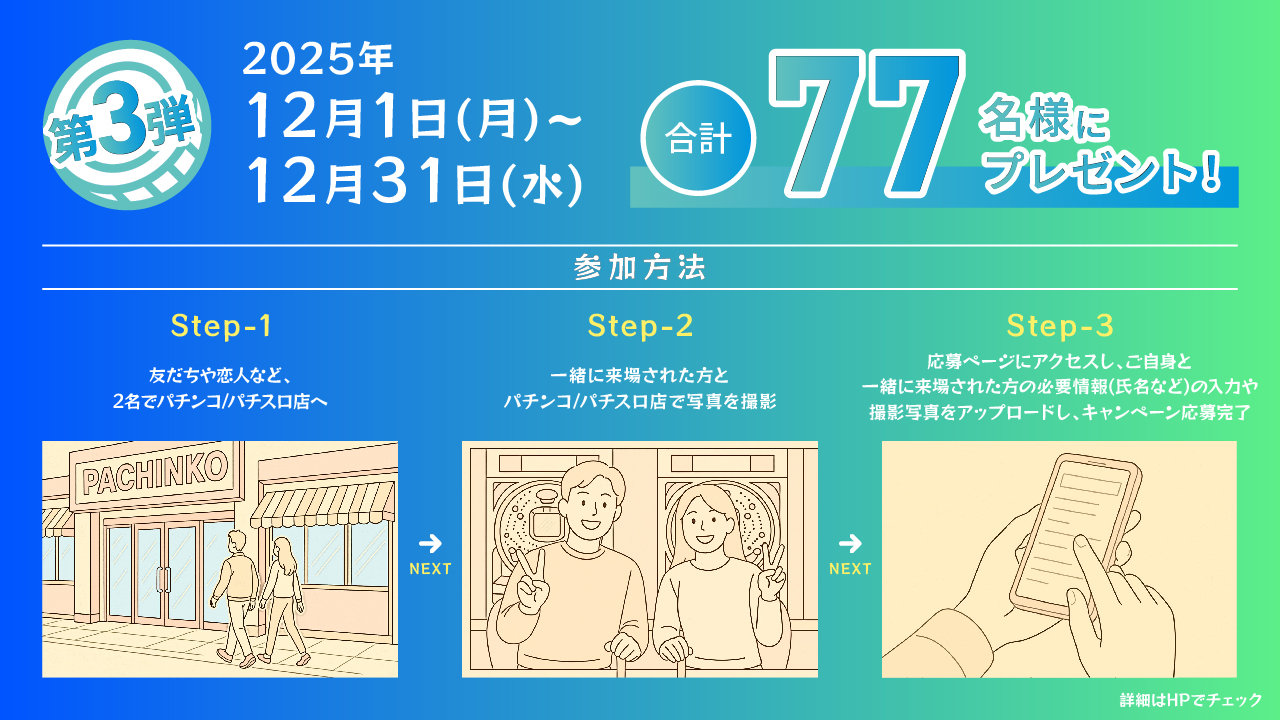 第3弾

2025年
12月1日(月)～
12月31日(水)

合計 77 名様に プレゼント!

参加方法

Step-1

友だちや恋人など、
2名でパチンコ/パチスロ店へ

PACHINKO

NEXT

Step-2

一緒に来場された方と
パチンコ/パチスロ店で写真を撮影

NEXT

Step-3

応募ページにアクセスし、ご自身と
一緒に来場された方の必要情報(氏名など)の入力や
撮影写真をアップロードし、キャンペーン応募完了

詳細はHPでチェック